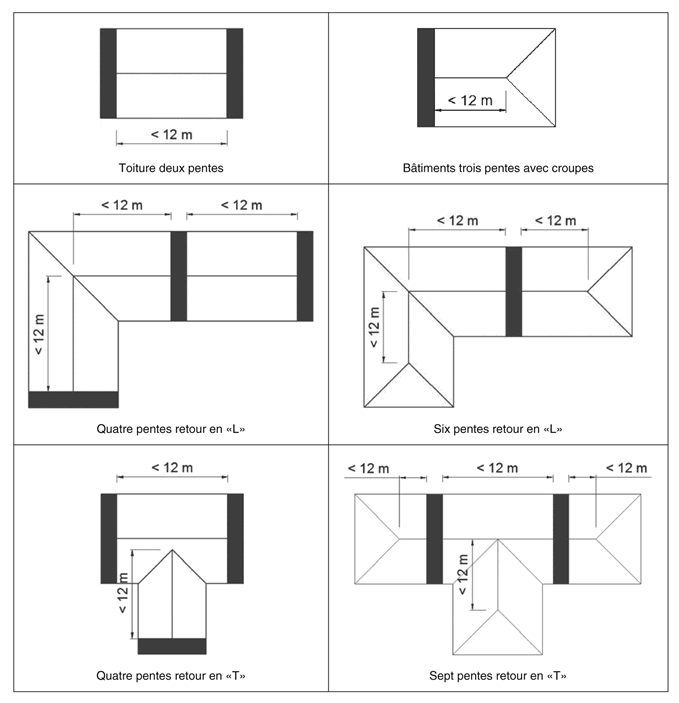 < 12 m

Toiture deux pentes

< 12 m

Bâtiments trois pentes avec croupes

< 12 m
< 12 m
< 12 m

Quatre pentes retour en «L»

< 12 m
< 12 m
< 12 m

Six pentes retour en «L»

< 12 m
< 12 m

Quatre pentes retour en «T»

< 12 m
< 12 m
< 12 m
< 12 m

Sept pentes retour en «T»